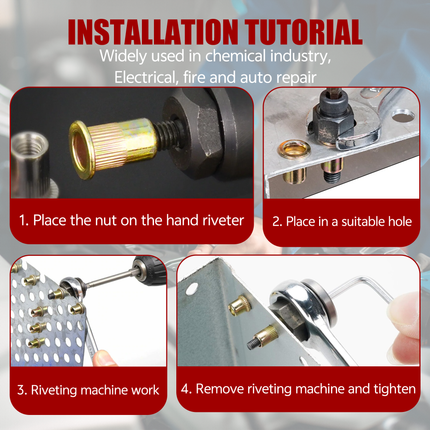 INSTALLATION TUTORIAL

Widely used in chemical industry, Electrical, fire and auto repair

1. Place the nut on the hand riveter

2. Place in a suitable hole

3. Riveting machine work

4. Remove riveting machine and tighten