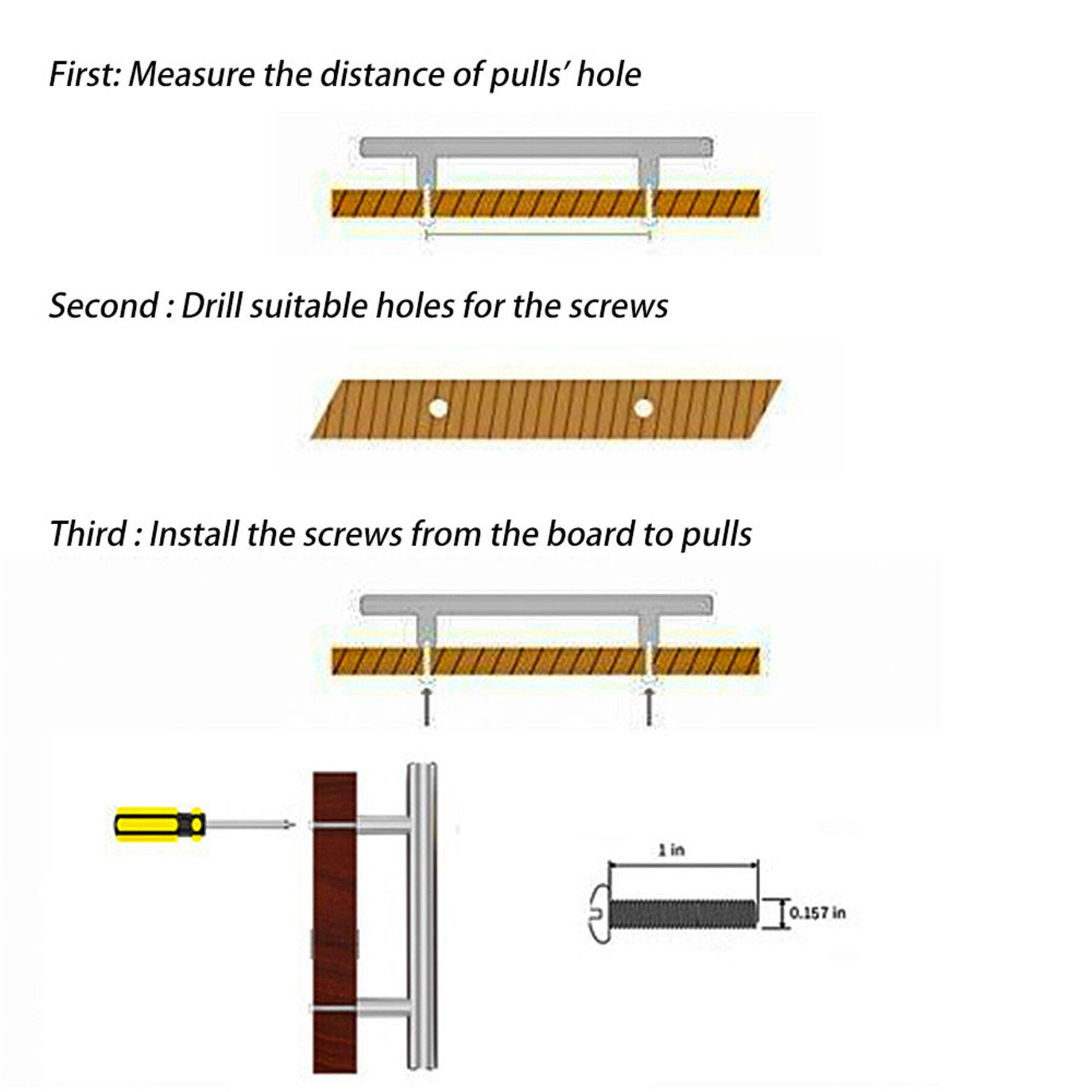 First: Measure the distance of pulls' hole

Second : Drill suitable holes for the screws

Third : Install the screws from the board to pulls

1 in

0.157 in