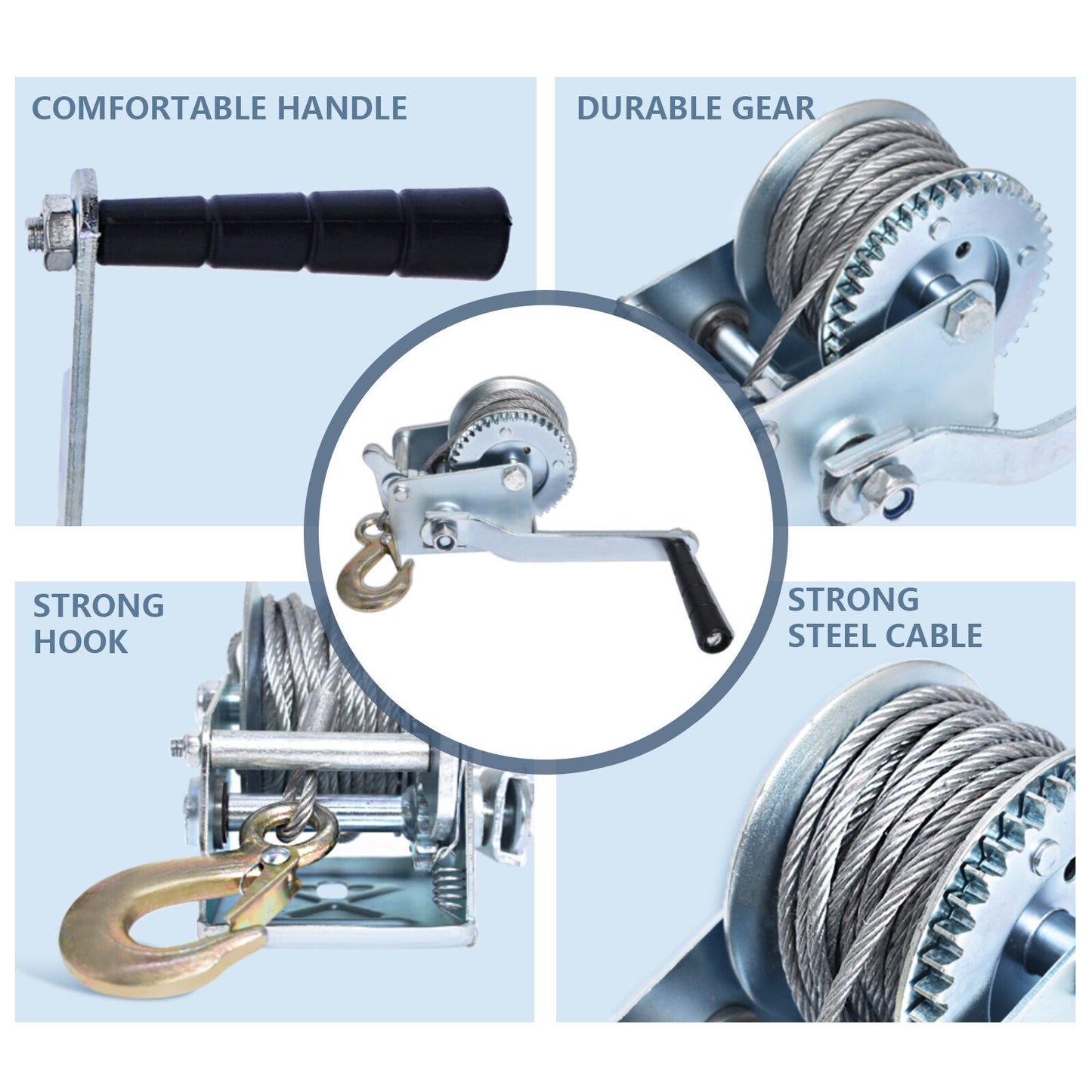 COMFORTABLE HANDLE

DURABLE GEAR

STRONG
HOOK

STRONG
STEEL CABLE