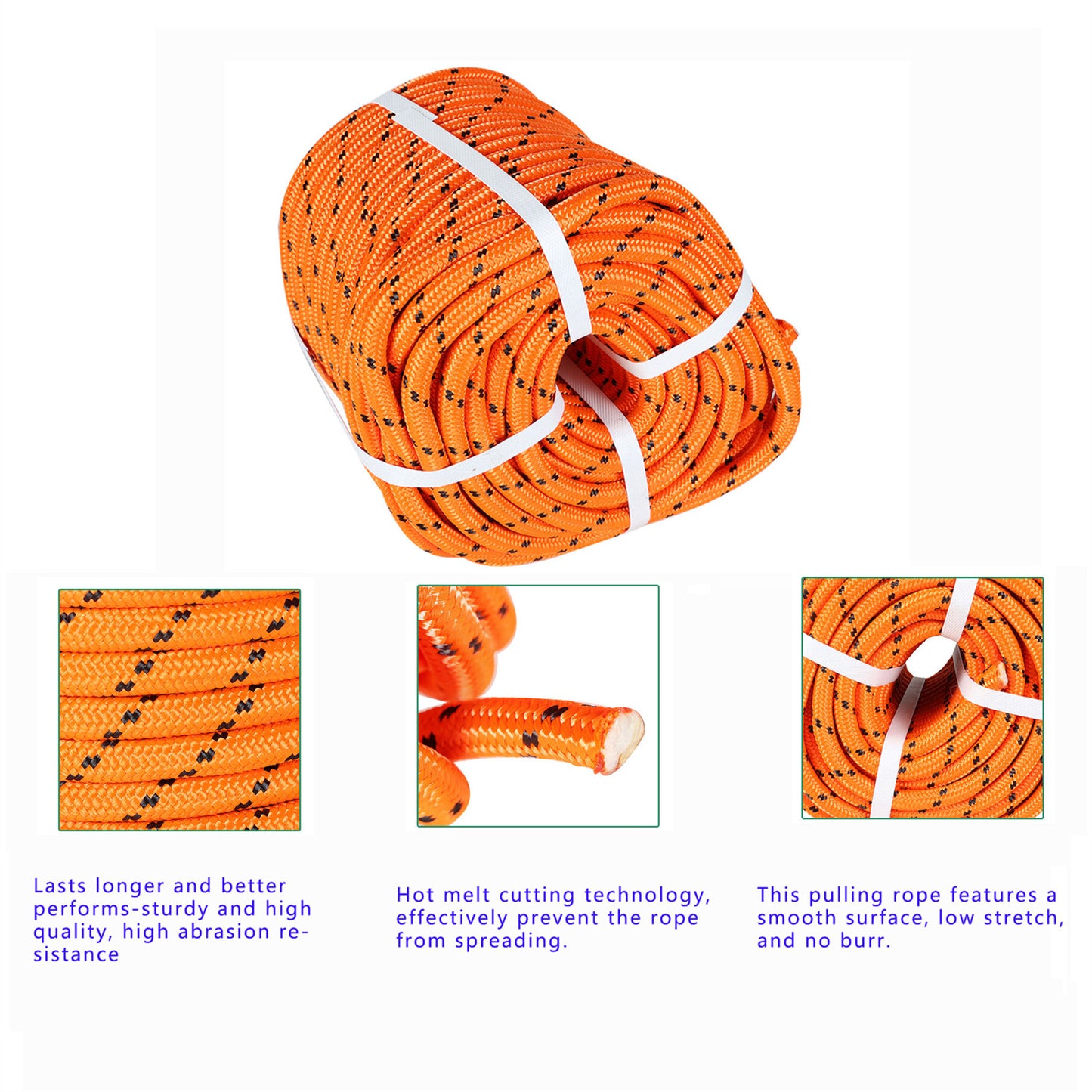 Lasts longer and better performs-sturdy and high quality, high abrasion resistance

Hot melt cutting technology, effectively prevent the rope from spreading.

This pulling rope features a smooth surface, low stretch, and no burr.