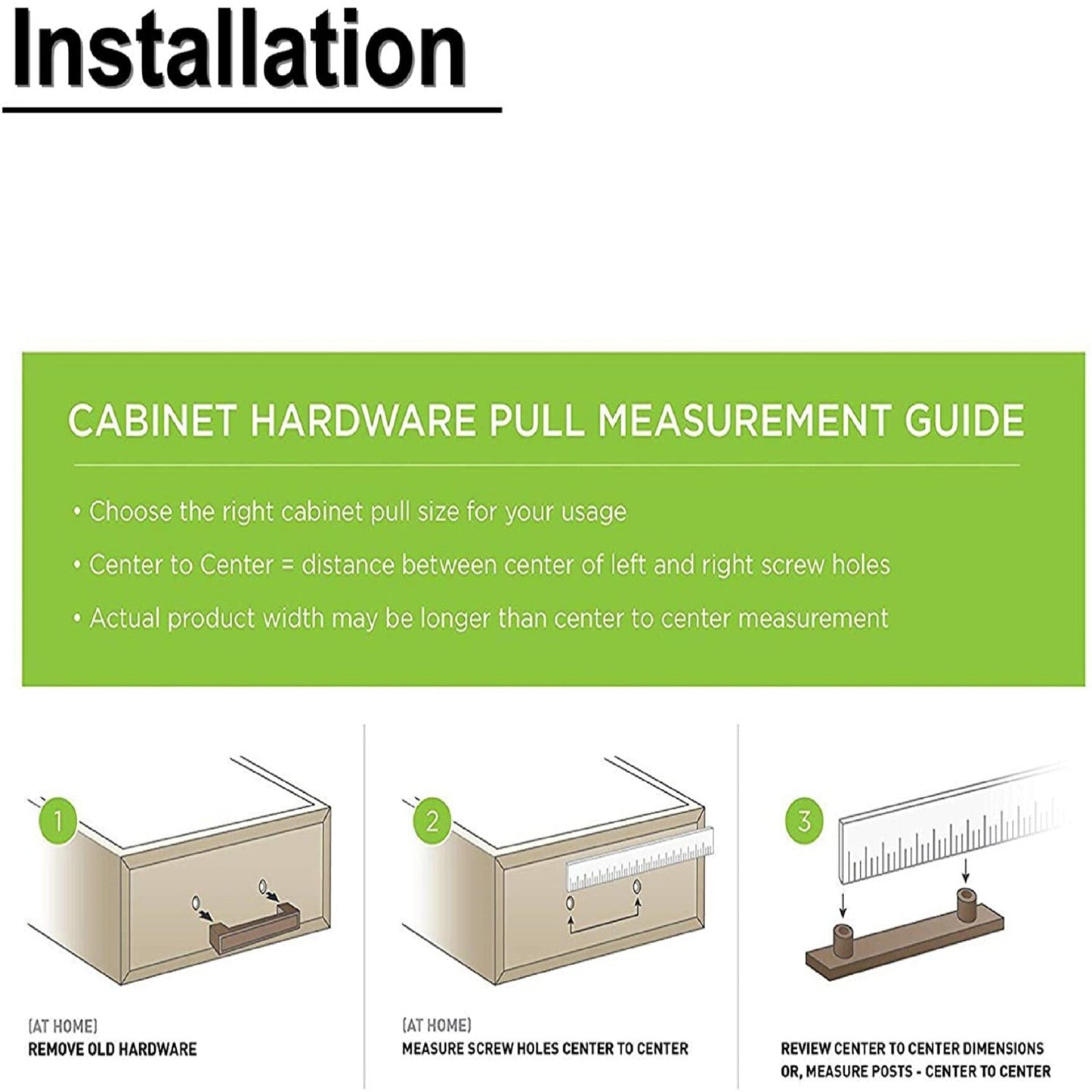 Installation

CABINET HARDWARE PULL MEASUREMENT GUIDE

• Choose the right cabinet pull size for your usage

• Center to Center = distance between center of left and right screw holes

• Actual product width may be longer than center to center measurement

1

(AT HOME)
REMOVE OLD HARDWARE

2

(AT HOME)
MEASURE SCREW HOLES CENTER TO CENTER

3

REVIEW CENTER TO CENTER DIMENSIONS OR, MEASURE POSTS - CENTER TO CENTER