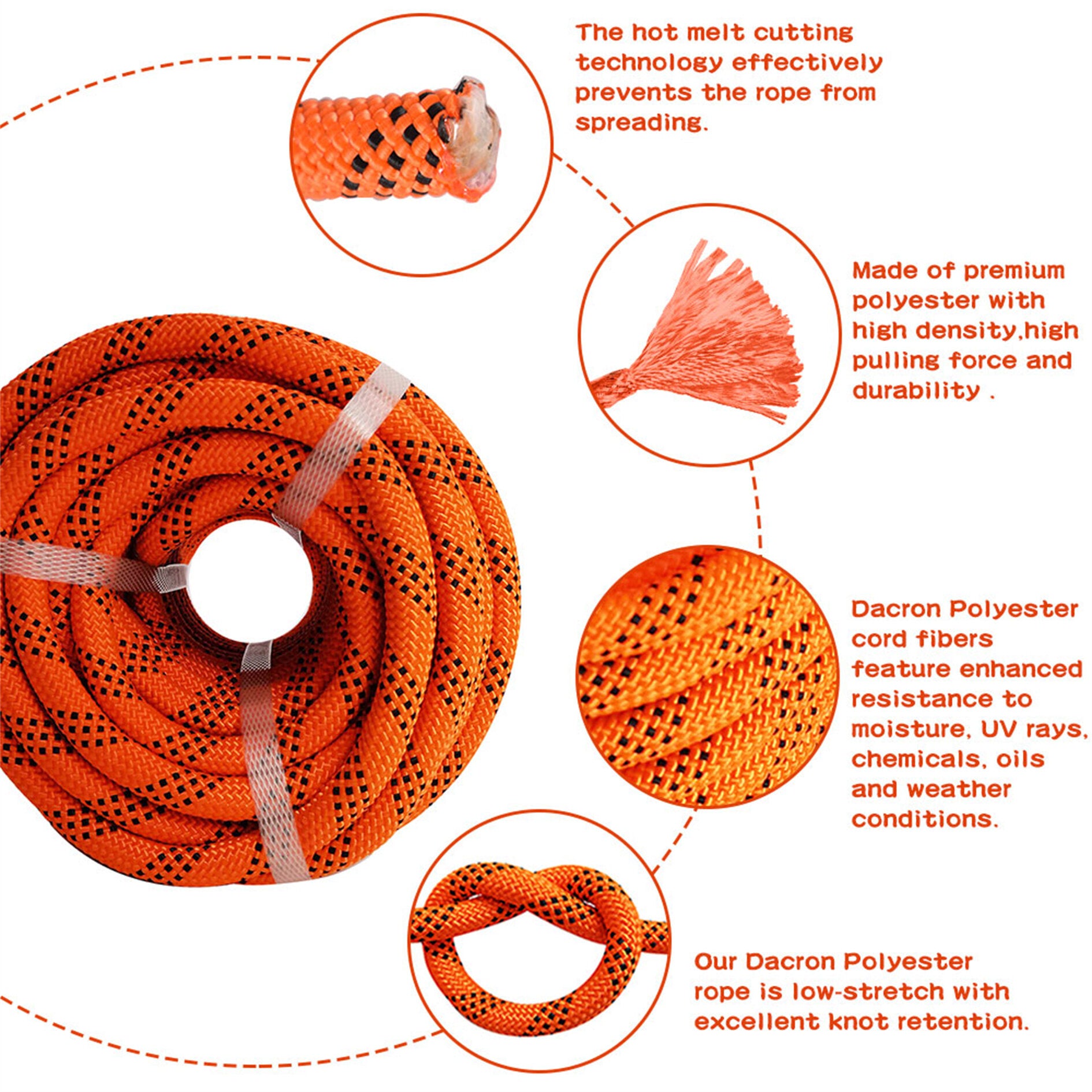 The hot melt cutting technology effectively prevents the rope from spreading.

Made of premium polyester with high density,high pulling force and durability .

Dacron Polyester cord fibers feature enhanced resistance to moisture, UV rays, chemicals, oils and weather conditions.

Our Dacron Polyester rope is low-stretch with excellent knot retention.