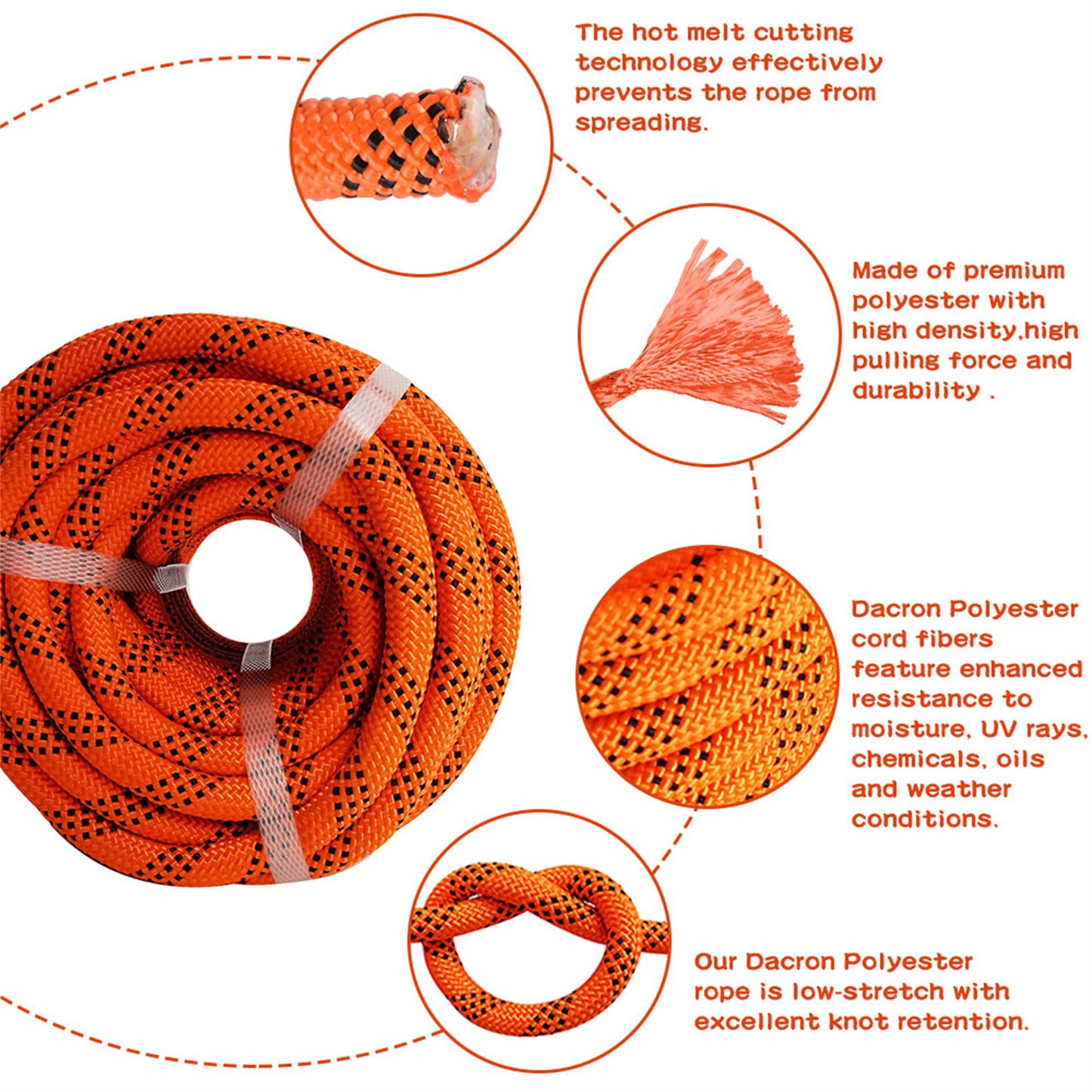 The hot melt cutting technology effectively prevents the rope from spreading.

Made of premium polyester with high density,high pulling force and durability .

Dacron Polyester cord fibers feature enhanced resistance to moisture, UV rays, chemicals, oils and weather conditions.

Our Dacron Polyester rope is low-stretch with excellent knot retention.