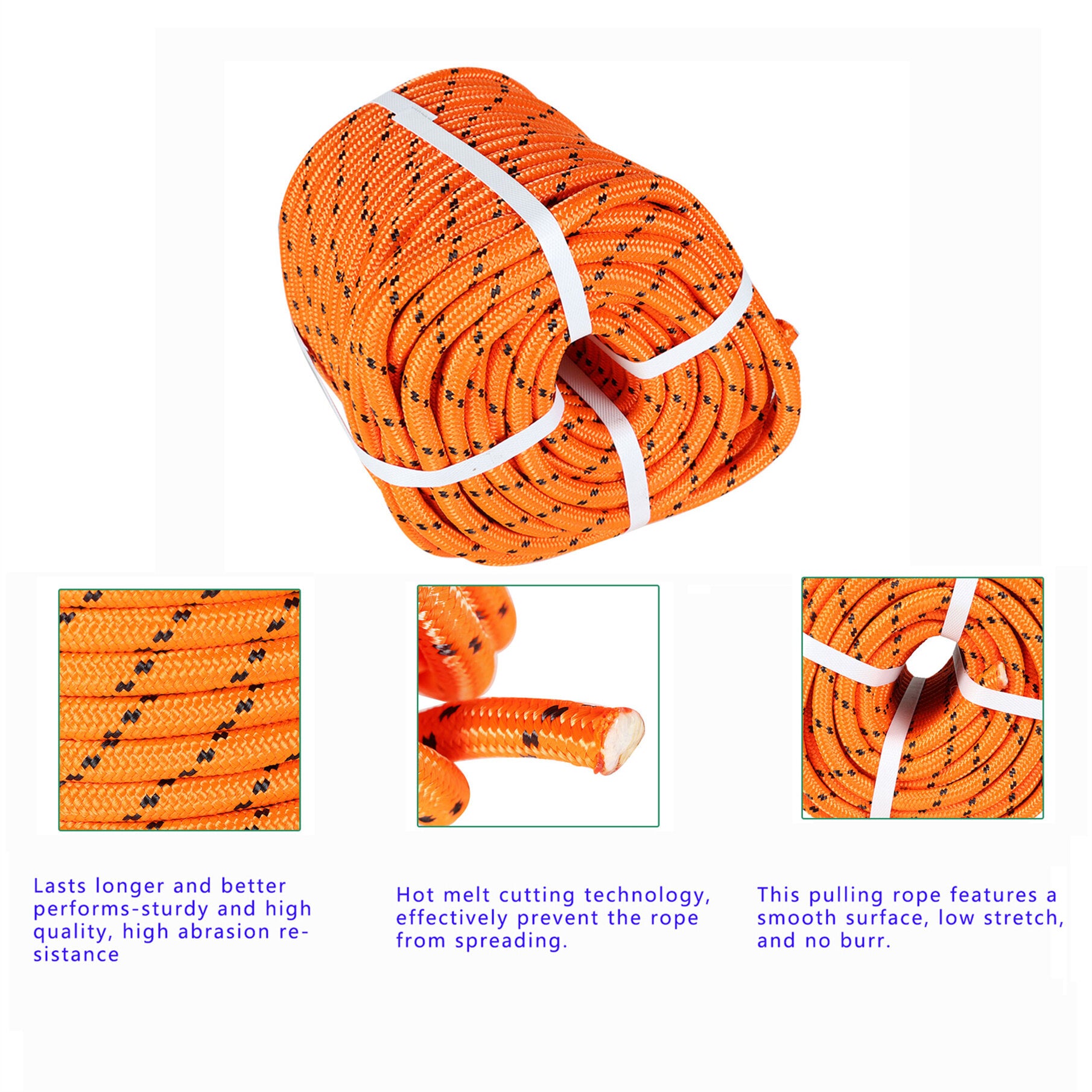 Lasts longer and better performs-sturdy and high quality, high abrasion resistance

Hot melt cutting technology, effectively prevent the rope from spreading.

This pulling rope features a smooth surface, low stretch, and no burr.